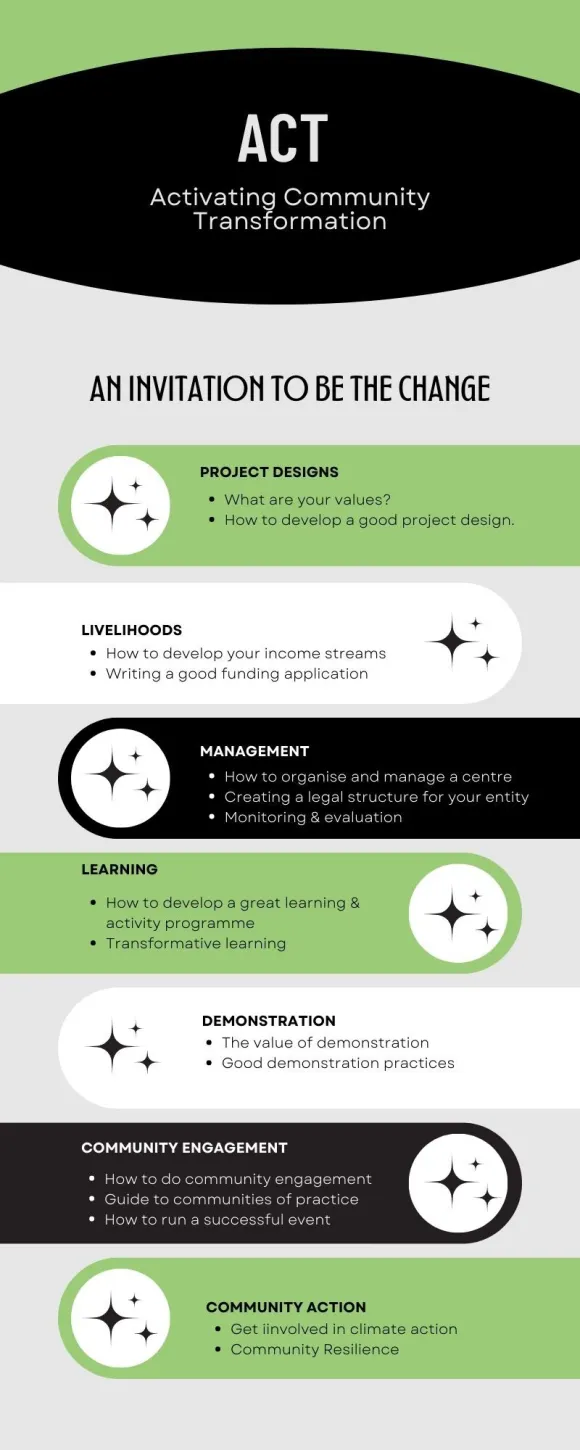 ACT

Activating Community Transformation

AN INVITATION TO BE THE CHANGE

PROJECT DESIGNS
- What are your values?
- How to develop a good project design.

LIVELIHOODS
- How to develop your income streams
- Writing a good funding application

MANAGEMENT
- How to organise and manage a centre
- Creating a legal structure for your entity
- Monitoring & evaluation

LEARNING
- How to develop a great learning & activity programme
- Transformative learning

DEMONSTRATION
- The value of demonstration
- Good demonstration practices

COMMUNITY ENGAGEMENT
- How to do community engagement
- Guide to communities of practice
- How to run a successful event

COMMUNITY ACTION
- Get iinvolved in climate action
- Community Resilience